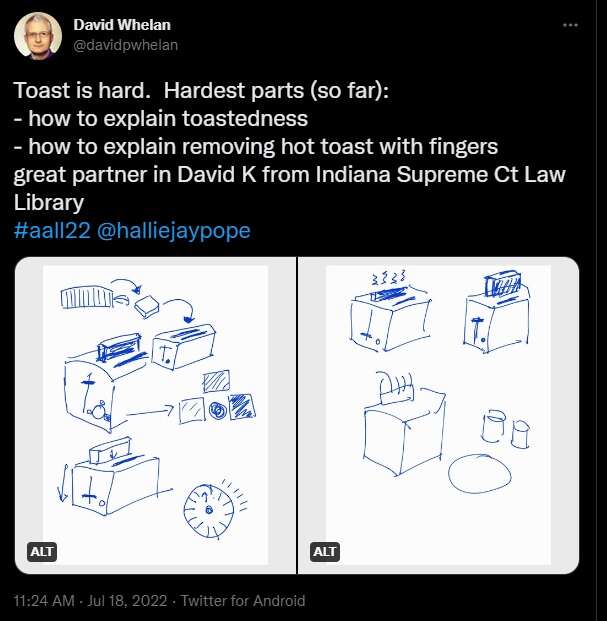 David Whelan
@davidpwhelan

Toast is hard. Hardest parts (so far):
- how to explain toastedness
- how to explain removing hot toast with fingers
great partner in David K from Indiana Supreme Ct Law Library
#aall22 @halliejaypope

?

ALT

ALT

11:24 AM · Jul 18, 2022 · Twitter for Android